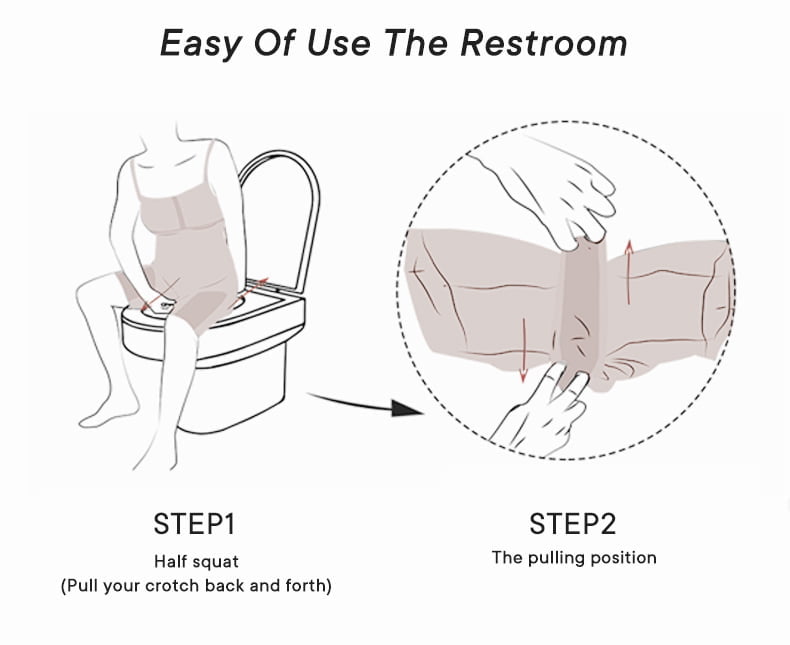 Easy Of Use The Restroom

STEP1
Half squat
(Pull your crotch back and forth)

STEP2
The pulling position